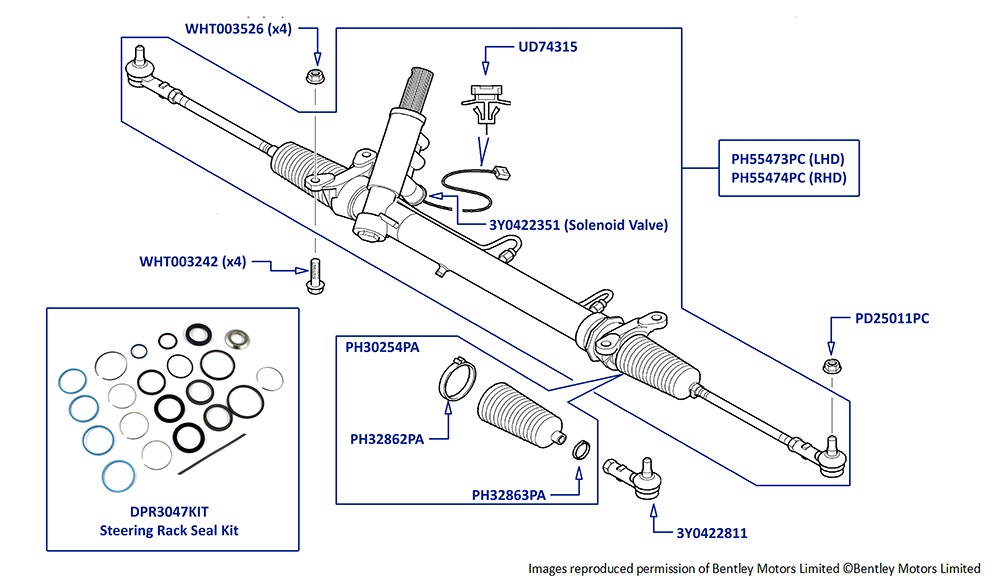 WHT003526 (x4)

UD74315

PH55473PC (LHD)
PH55474PC (RHD)

3Y0422351 (Solenoid Valve)

WHT003242 (x4)

PD25011PC

PH30254PA

PH32862PA

PH32863PA

3Y0422811

DPR3047KIT
Steering Rack Seal Kit

Images reproduced permission of Bentley Motors Limited ©Bentley Motors Limited